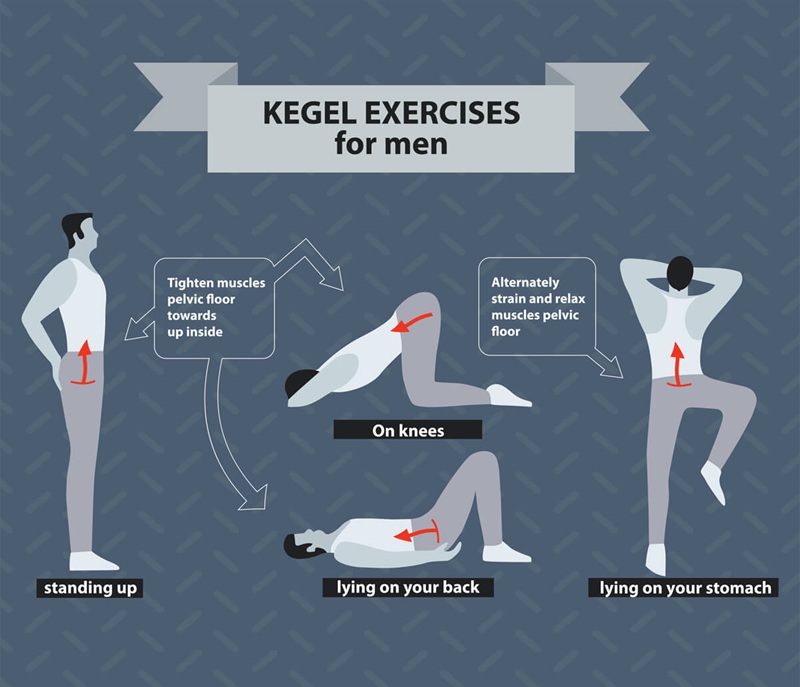 KEGEL EXERCISES
for men

Tighten muscles pelvic floor towards up inside

Alternately strain and relax muscles pelvic floor

On knees

standing up

lying on your back

lying on your stomach